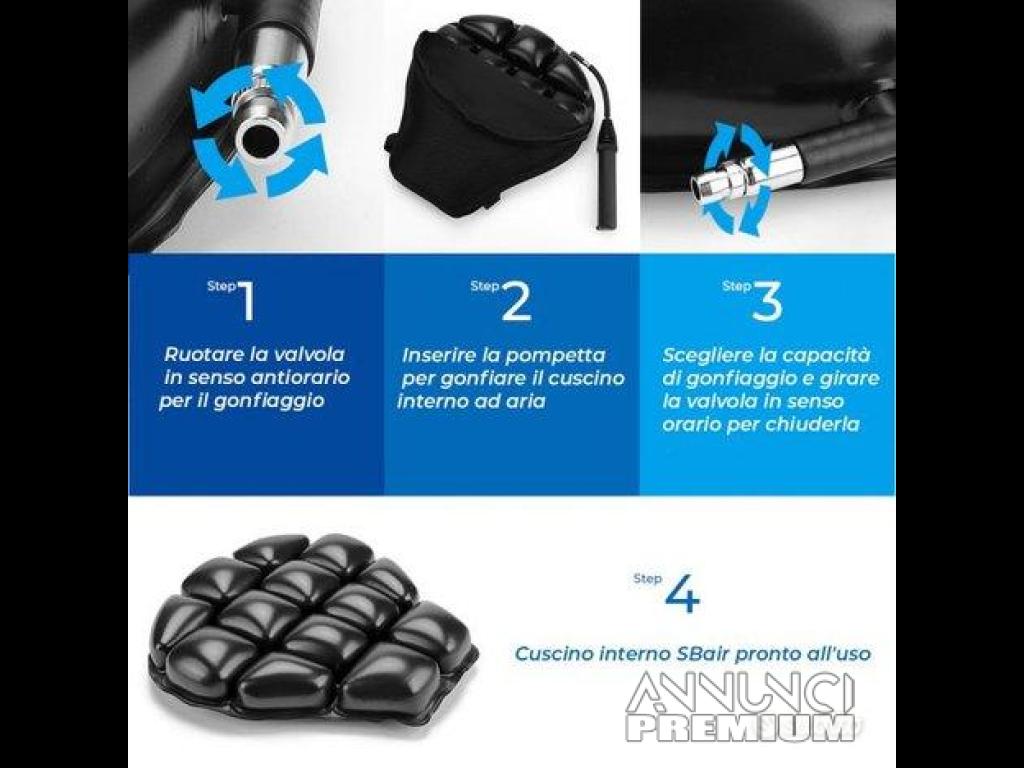 Step 1
Ruotare la valvola in senso antiorario per il gonfiaggio

Step 2
Inserire la pompetta per gonfiare il cuscino interno ad aria

Step 3
Scegliere la capacità di gonfiaggio e girare la valvola in senso orario per chiuderla

Step 4
Cuscino interno SBair pronto all'uso

ANNUNCI PREMIUM