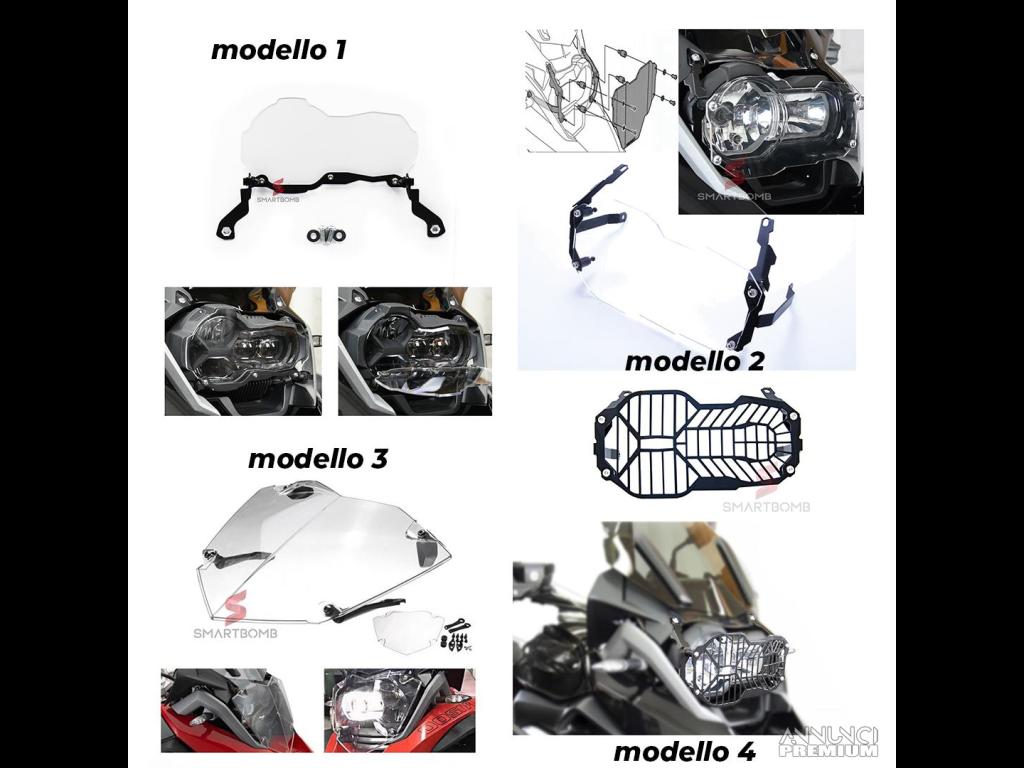 modello 1

SMARTBOMB

SMARTBOMB

modello 2

SMARTBOMB

modello 3

SMARTBOMB

modello 4

ANNUNCI PREMIUM