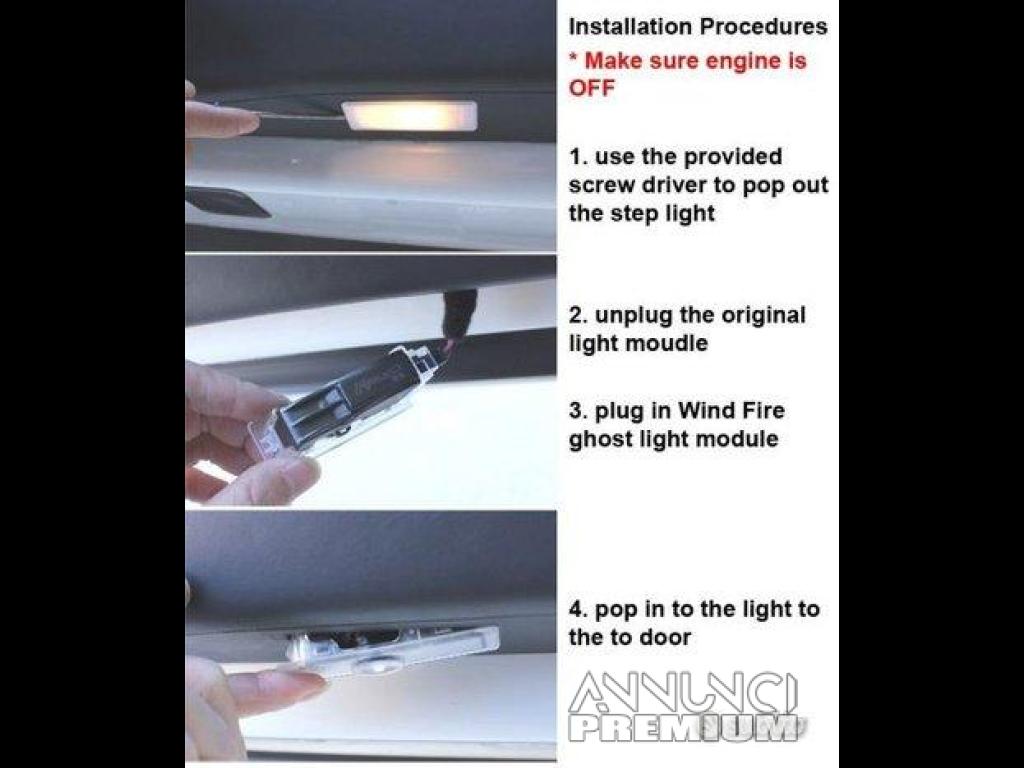 Installation Procedures
* Make sure engine is OFF

1. use the provided screw driver to pop out the step light

2. unplug the original light moudle

3. plug in Wind Fire ghost light module

4. pop in to the light to the to door

ANNUNCI PREMIUM