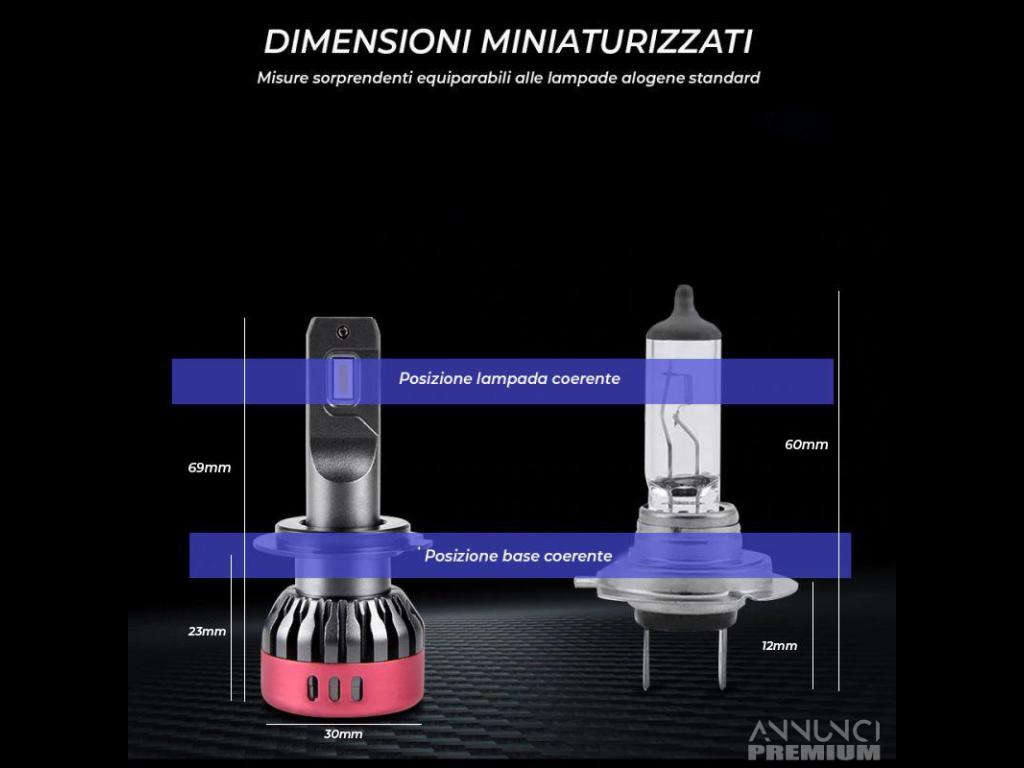 DIMENSIONI MINIATURIZZATI

Misure sorprendenti equiparabili alle lampade alogene standard

Posizione lampada coerente

69mm

60mm

Posizione base coerente

23mm

12mm

30mm

ANNUNCI PREMIUM